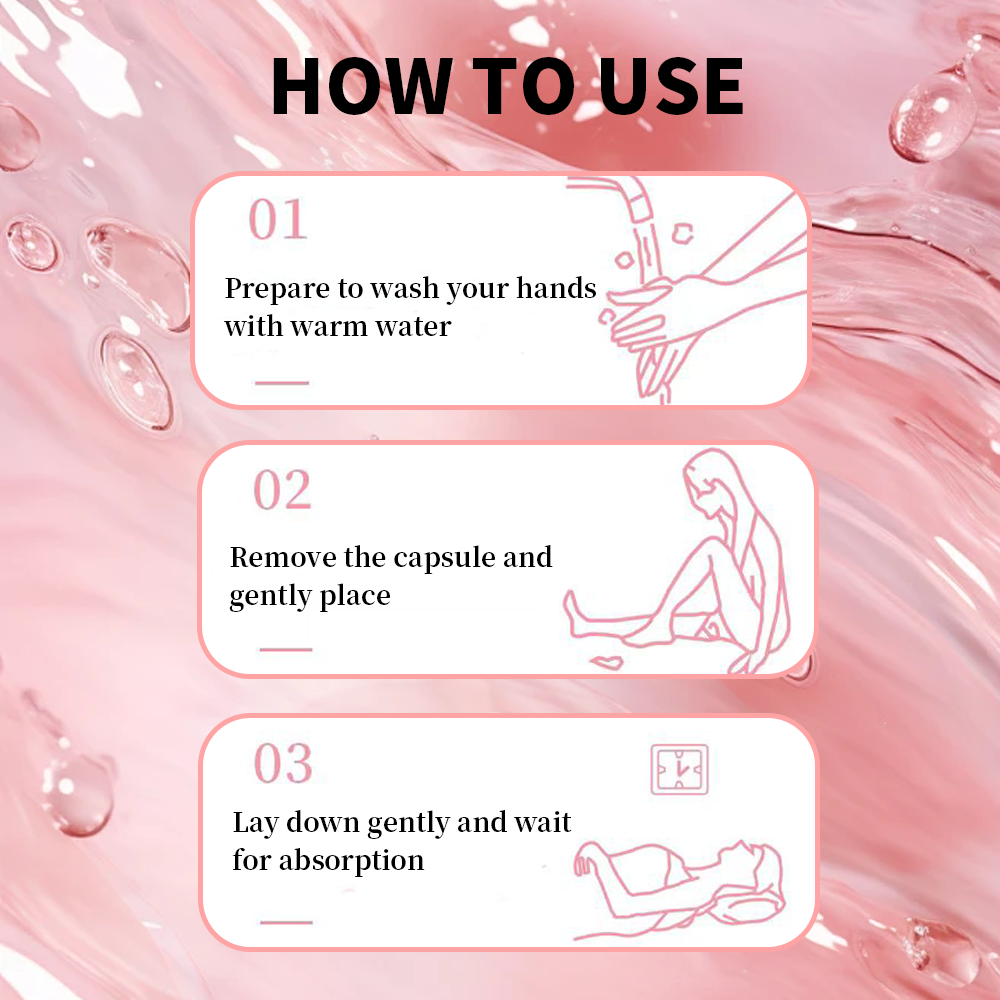 HOW TO USE

01

Prepare to wash your hands with warm water

02

Remove the capsule and gently place

03

Lay down gently and wait for absorption