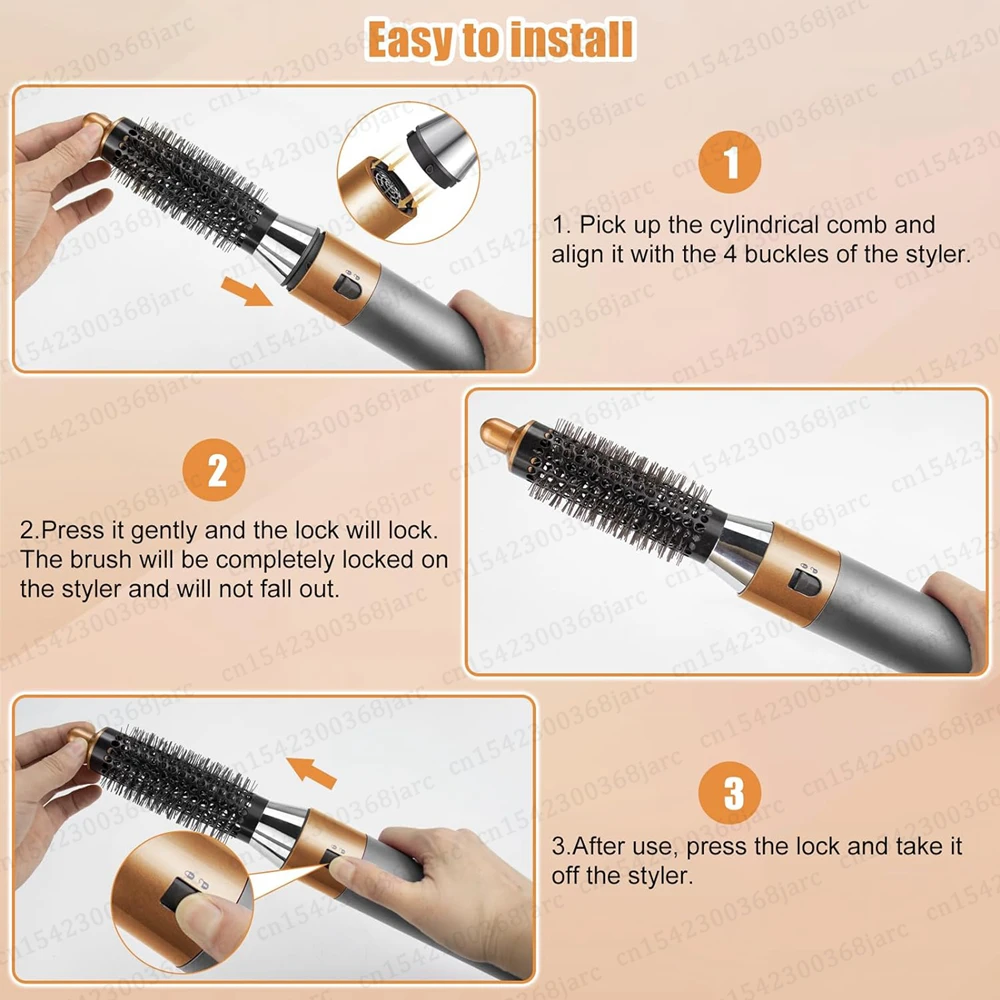 Easy to install

1

1. Pick up the cylindrical comb and align it with the 4 buckles of the styler.

2

2.Press it gently and the lock will lock. The brush will be completely locked on the styler and will not fall out.

3

3.After use, press the lock and take it off the styler.

cn1542300368jarc